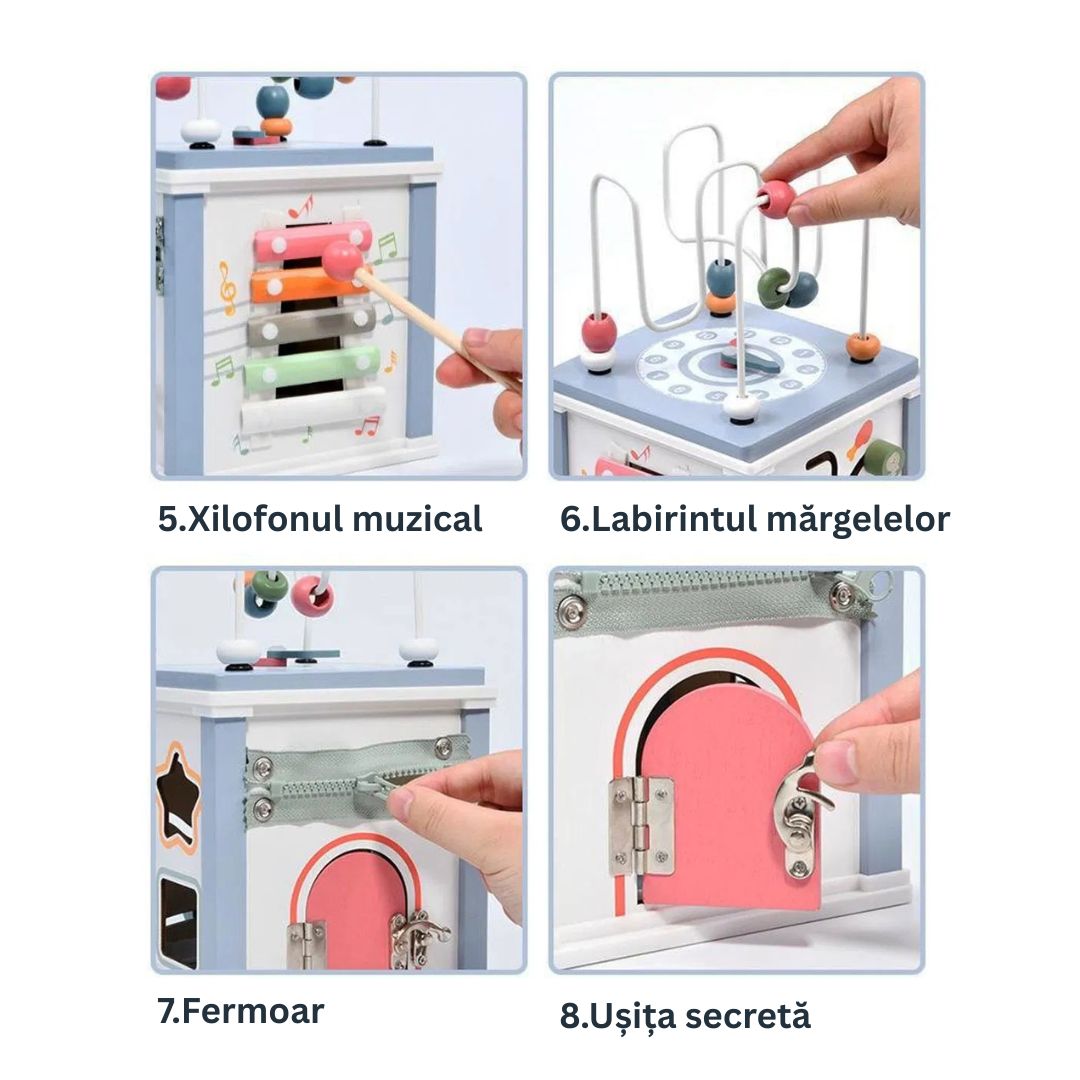 5.Xilofonul muzical

6.Labirintul mărgelelor

7.Fermoar

8.Ușița secretă